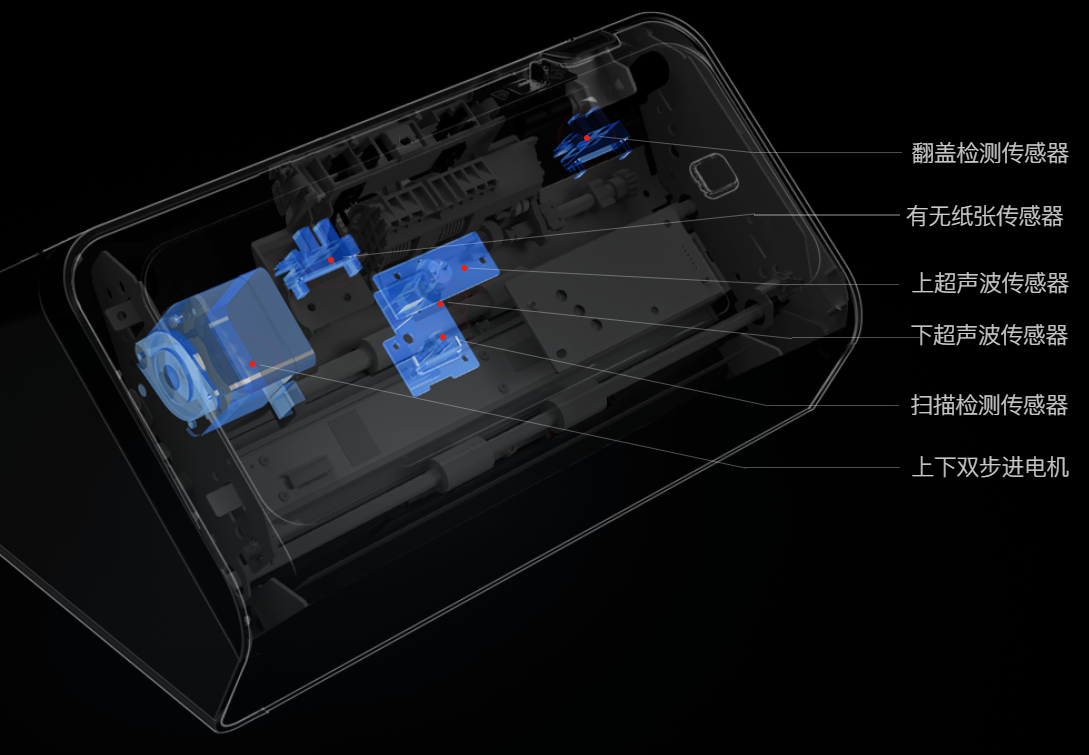 翻盖检测传感器

有无纸张传感器

上超声波传感器

下超声波传感器

扫描检测传感器

上下双步进电机